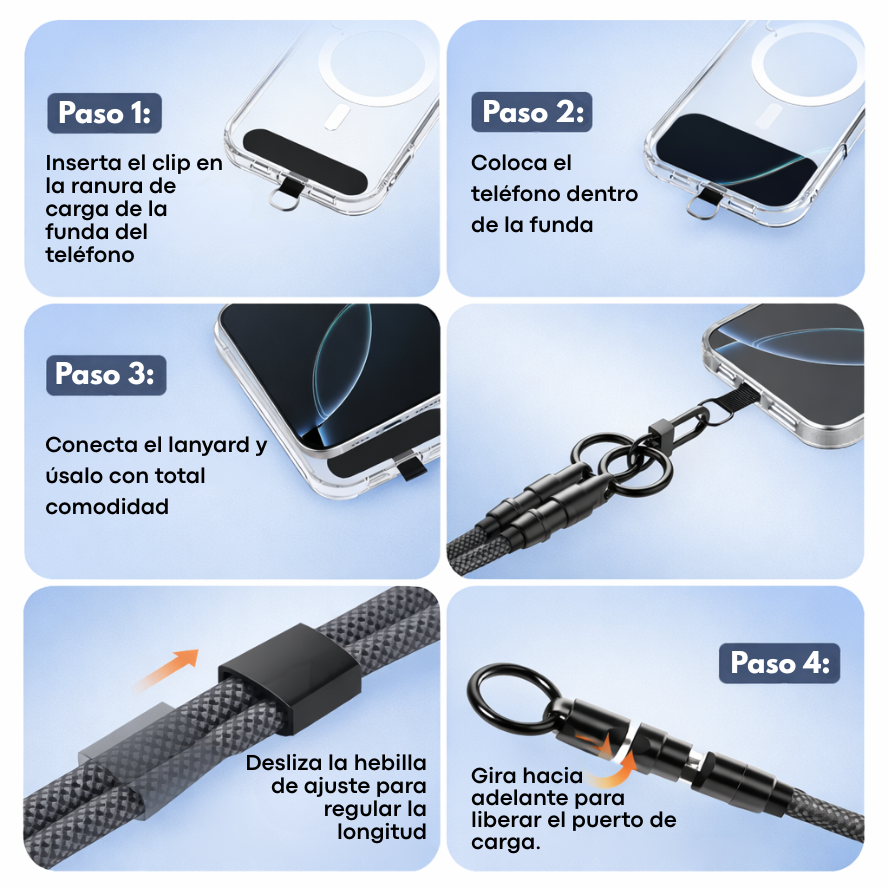 Paso 1:

Inserta el clip en la ranura de carga de la funda del teléfono

Paso 2:

Coloca el teléfono dentro de la funda

Paso 3:

Conecta el lanyard y úsalo con total comodidad

Desliza la hebilla de ajuste para regular la longitud

Paso 4:

Gira hacia adelante para liberar el puerto de carga.